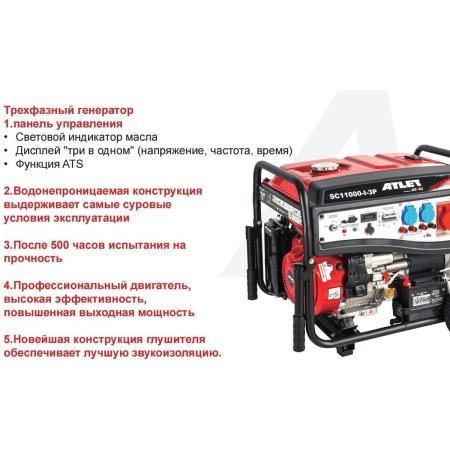 Трехфазный генератор
1.панель управления
• Световой индикатор масла
• Дисплей "три в одном" (напряжение, частота, время)
• Функция ATS

2.Водонепроницаемая конструкция выдерживает самые суровые условия эксплуатации

3.После 500 часов испытания на прочность

4.Профессиональный двигатель, высокая эффективность, повышенная выходная мощность

5.Новейшая конструкция глушителя обеспечивает лучшую звукоизоляцию.

SC11000-I-3P
ATLET