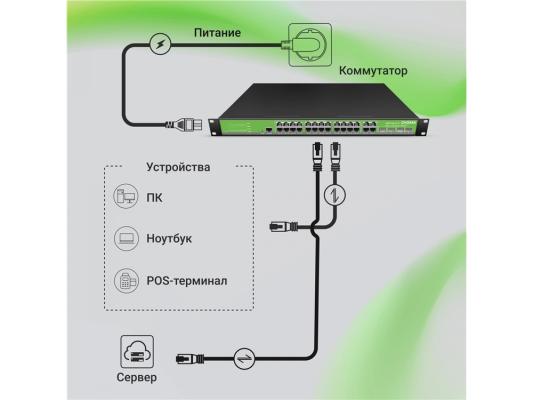 Питание

Коммутатор

Устройства

ПК

Ноутбук

POS-терминал

Сервер