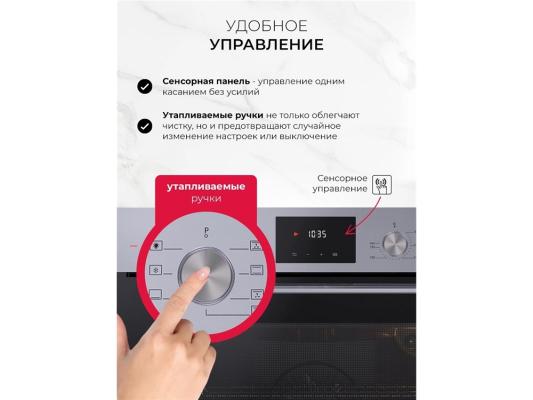 УДОБНОЕ
УПРАВЛЕНИЕ

Сенсорная панель - управление одним касанием без усилий

Утапливаемые ручки не только облегчают чистку, но и предотвращают случайное изменение настроек или выключение

утапливаемые
ручки

Сенсорное
управление

P

10:35