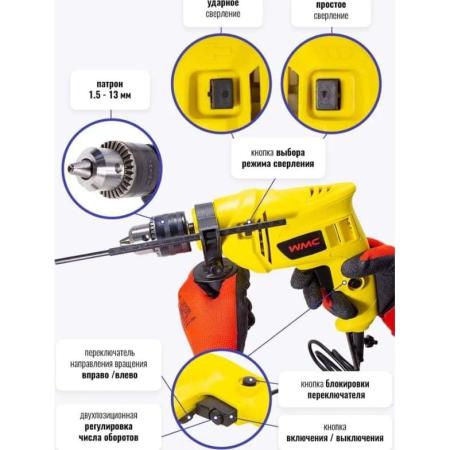 ударное сверление

простое сверление

патрон 1.5 - 13 мм

кнопка выбора режима сверления

WMC

переключатель направления вращения вправо /влево

кнопка блокировки переключателя

двухпозиционная регулировка числа оборотов

кнопка включения / выключения