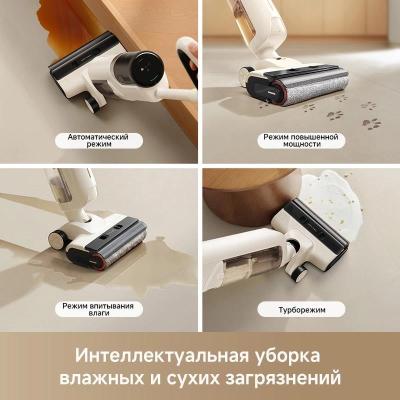 Автоматический режим

Режим повышенной мощности

Режим впитывания влаги

Турборежим

Интеллектуальная уборка влажных и сухих загрязнений