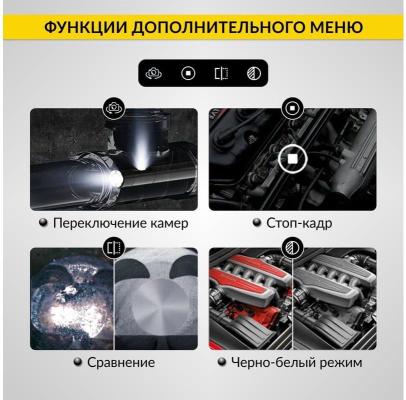 ФУНКЦИИ ДОПОЛНИТЕЛЬНОГО МЕНЮ

Переключение камер

Стоп-кадр

Сравнение

Черно-белый режим