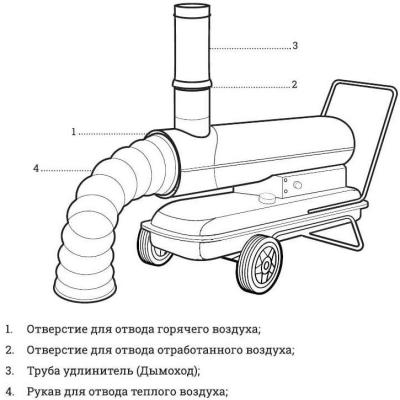 3
2
1
4

1. Отверстие для отвода горячего воздуха;
2. Отверстие для отвода отработанного воздуха;
3. Труба удлинитель (Дымоход);
4. Рукав для отвода теплого воздуха;