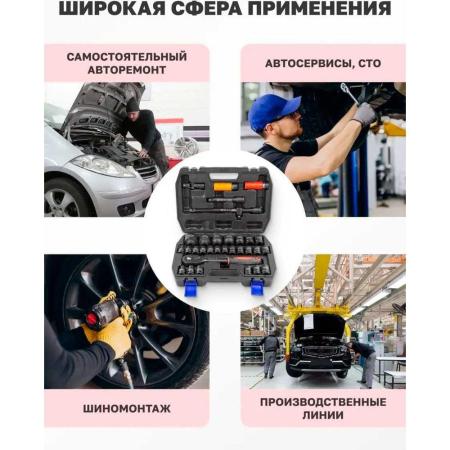 ШИРОКАЯ СФЕРА ПРИМЕНЕНИЯ

САМОСТОЯТЕЛЬНЫЙ АВТОРЕМОНТ

АВТОСЕРВИСЫ, СТО

ШИНОМОНТАЖ

ПРОИЗВОДСТВЕННЫЕ ЛИНИИ