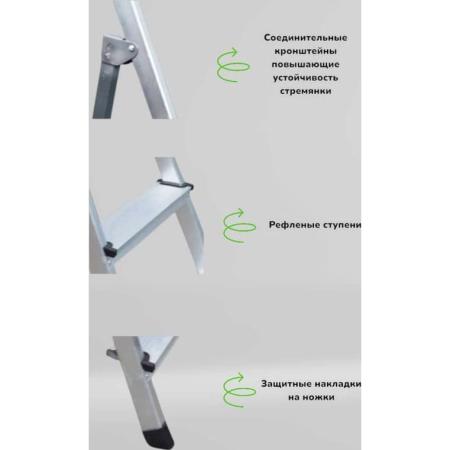 Соединительные кронштейны повышающие устойчивость стремянки

Рефленые ступени

Защитные накладки на ножки