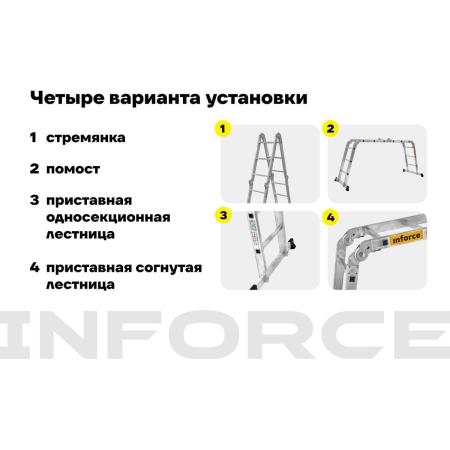 Четыре варианта установки

1 стремянка

2 помост

3 приставная односекционная лестница

4 приставная согнутая лестница

1

2

3

4

inforce

INFORCE