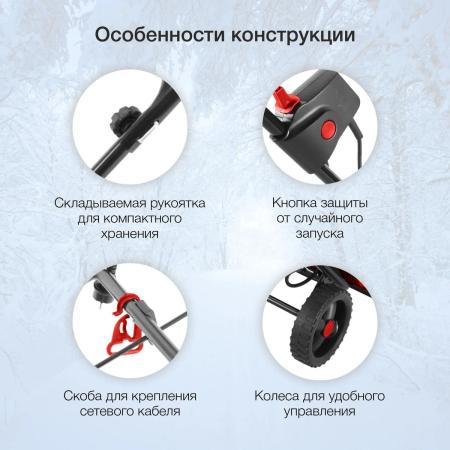 Особенности конструкции

Складываемая рукоятка для компактного хранения

Кнопка защиты от случайного запуска

Скоба для крепления сетевого кабеля

Колеса для удобного управления