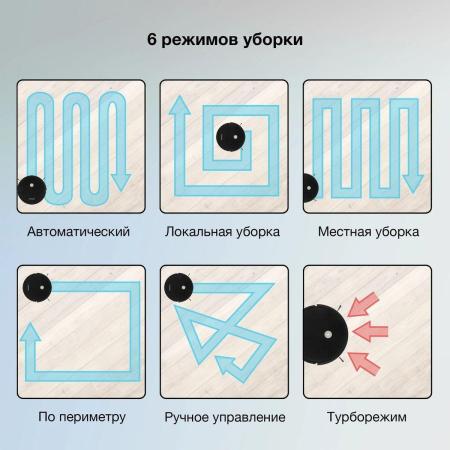 6 режимов уборки

Автоматический

Локальная уборка

Местная уборка

По периметру

Ручное управление

Турборежим