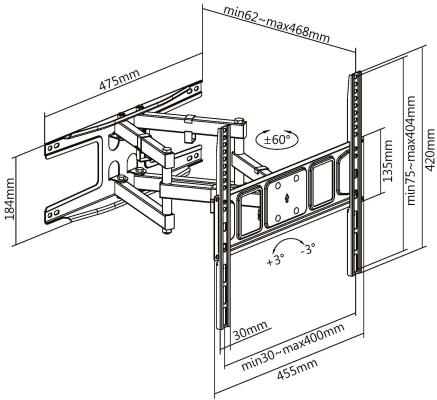 min62~max468mm

475mm

184mm

±60°

135mm

min75~max404mm

420mm

+3°

-3°

30mm

min30~max400mm

455mm