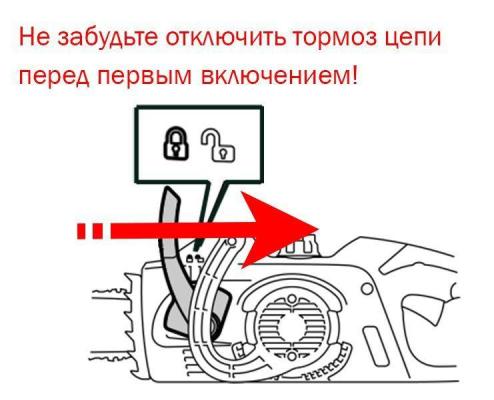 Не забудьте отключить тормоз цепи перед первым включением!