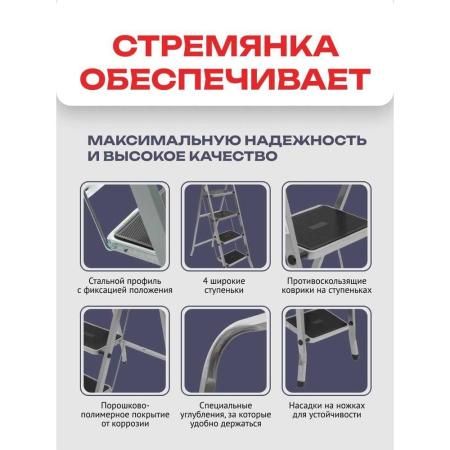 СТРЕМЯНКА ОБЕСПЕЧИВАЕТ

МАКСИМАЛЬНУЮ НАДЕЖНОСТЬ И ВЫСОКОЕ КАЧЕСТВО

Стальной профиль с фиксацией положения

4 широкие ступеньки

Противоскользящие коврики на ступеньках

Порошково-полимерное покрытие от коррозии

Специальные углубления, за которые удобно держаться

Насадки на ножках для устойчивости